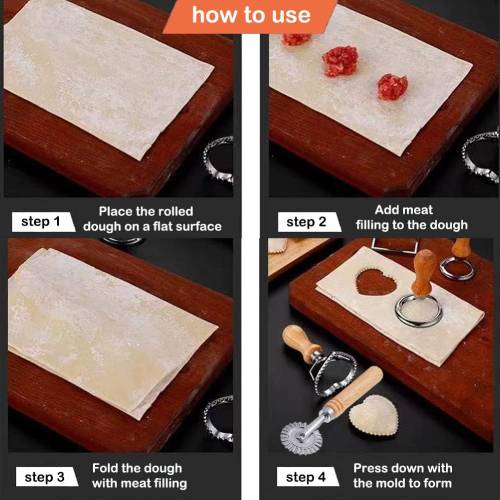 how to use

step 1 Place the rolled dough on a flat surface

step 2 Add meat filling to the dough

step 3 Fold the dough with meat filling

step 4 Press down with the mold to form