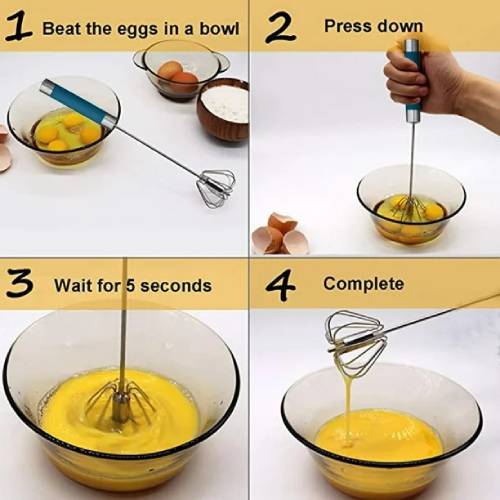 1 Beat the eggs in a bowl

2 Press down

3 Wait for 5 seconds

4 Complete