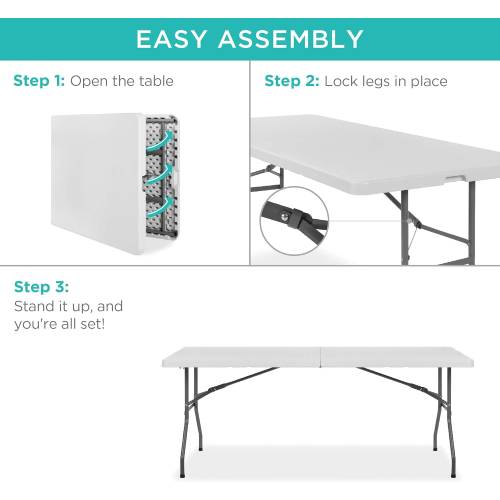 EASY ASSEMBLY

Step 1: Open the table

Step 2: Lock legs in place

Step 3: Stand it up, and you're all set!