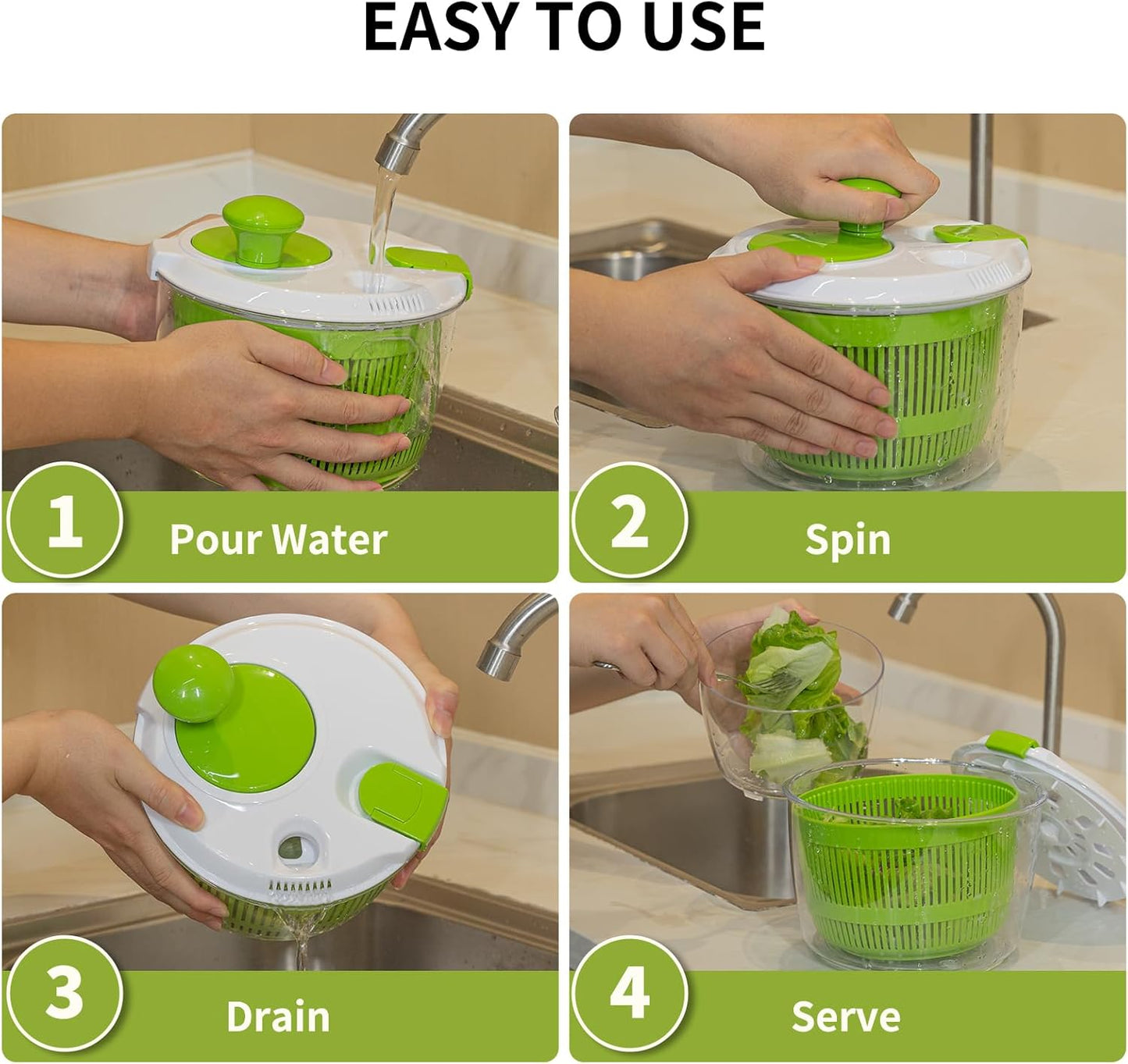 EASY TO USE

1 Pour Water

2 Spin

3 Drain

4 Serve