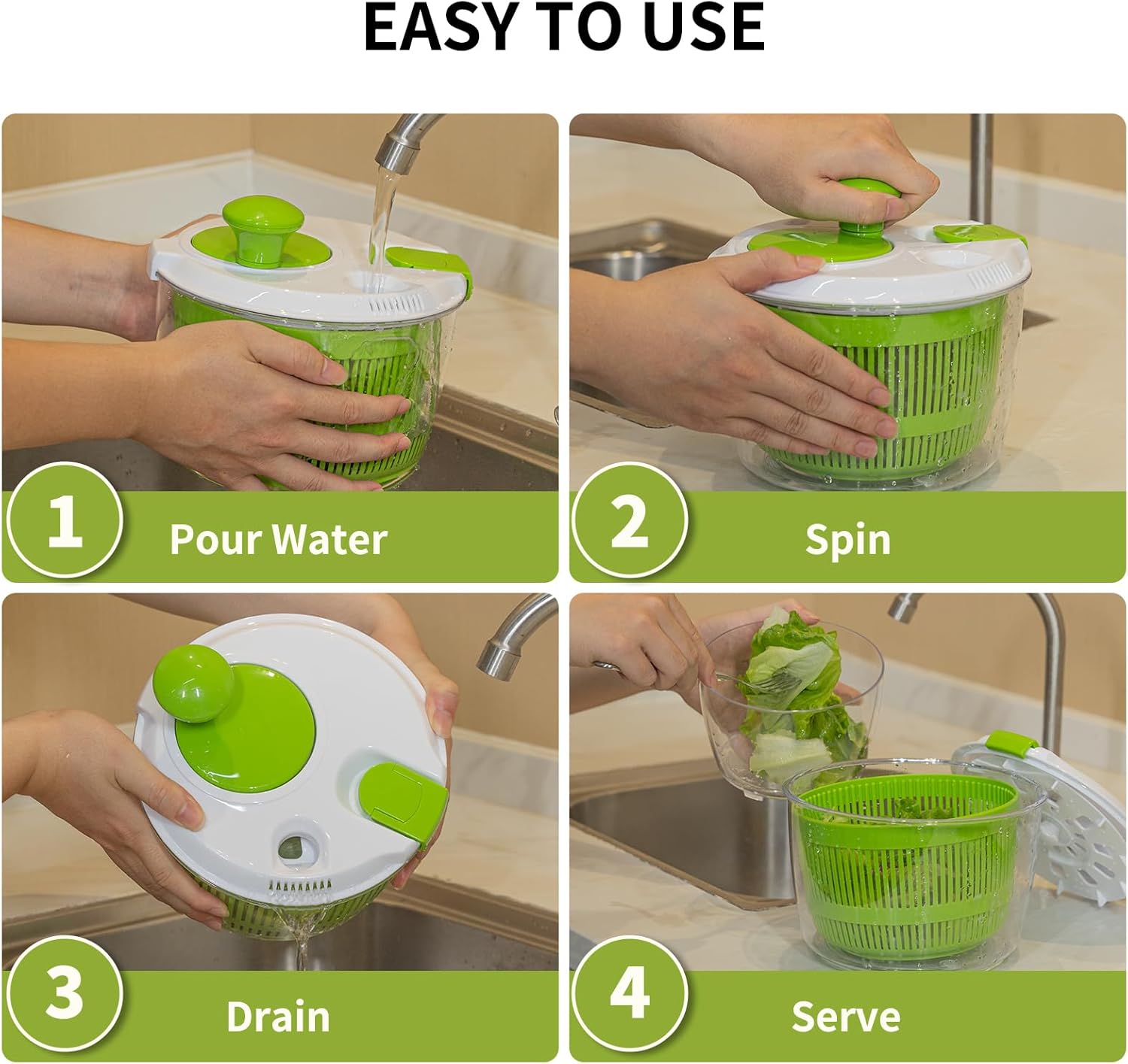 EASY TO USE

1 Pour Water

2 Spin

3 Drain

4 Serve