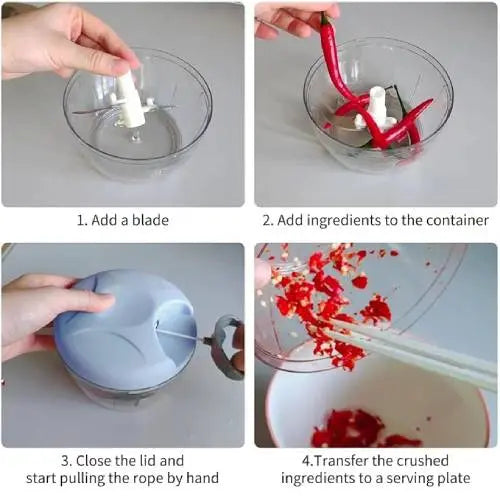 1. Add a blade

2. Add ingredients to the container

3. Close the lid and start pulling the rope by hand

4.Transfer the crushed ingredients to a serving plate