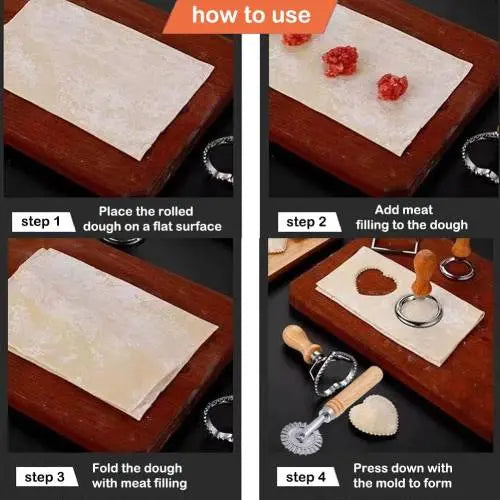 how to use

step 1
Place the rolled dough on a flat surface

step 2
Add meat filling to the dough

step 3
Fold the dough with meat filling

step 4
Press down with the mold to form