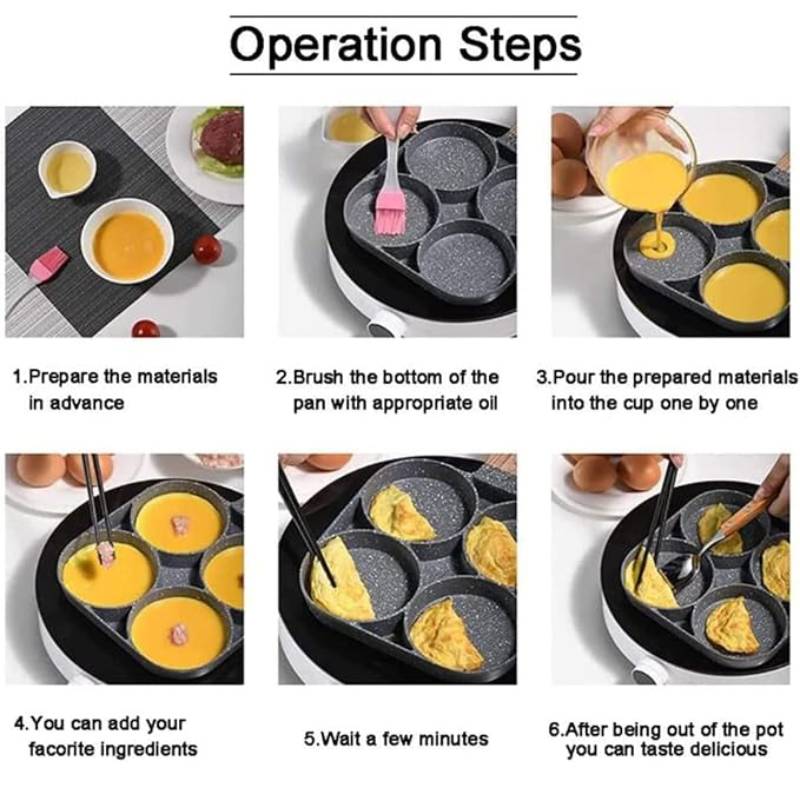 Operation Steps

1.Prepare the materials in advance

2.Brush the bottom of the pan with appropriate oil

3.Pour the prepared materials into the cup one by one

4.You can add your facorite ingredients

5.Wait a few minutes

6.After being out of the pot you can taste delicious